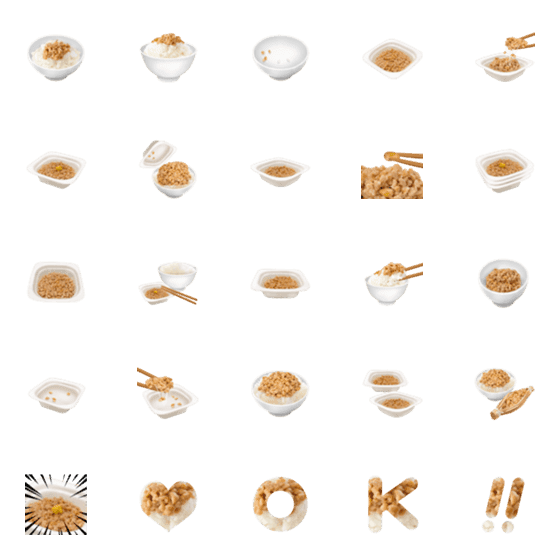 O K !!